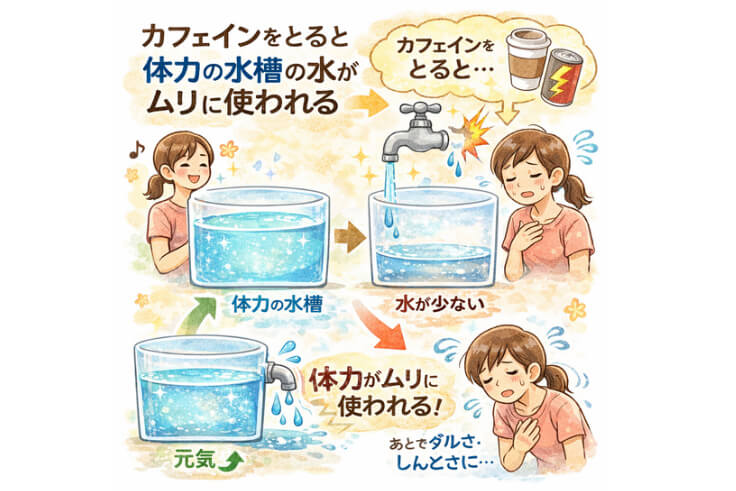 カフェインをとると
体力の水槽の水が
ムリに使われる

カフェインを
とると…

体力の水槽

水が少ない

体力がムリに
使われる！

元気

あとでダルさ・
しんとさに…